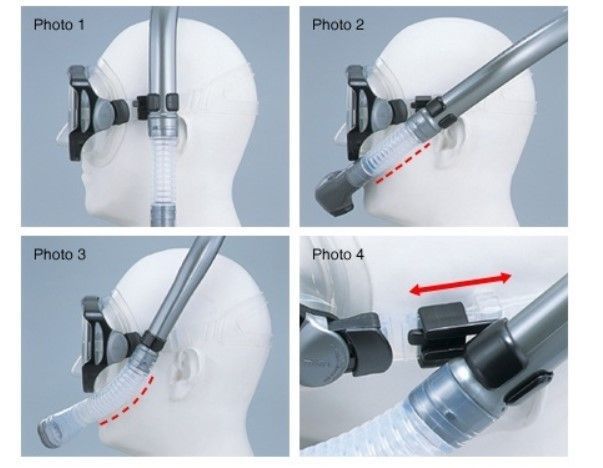 Photo 1

Photo 2

Photo 3

Photo 4