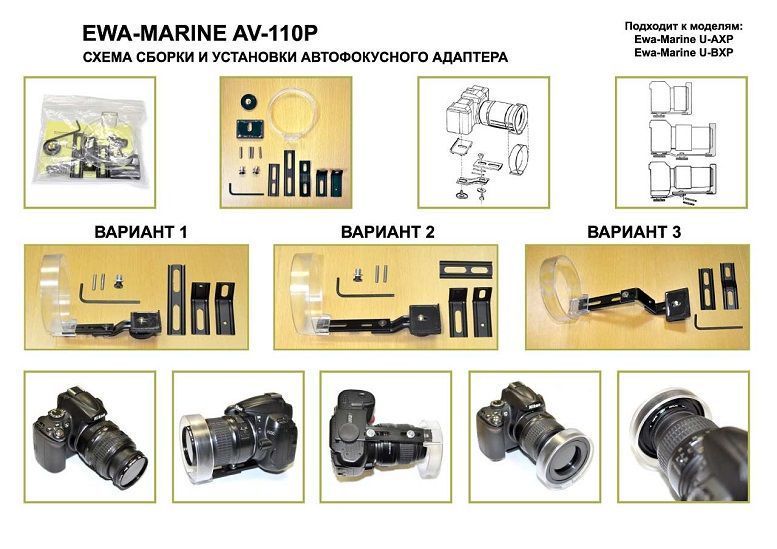 EWA-MARINE AV-110P

СХЕМА СБОРКИ И УСТАНОВКИ АВТОФОКУСНОГО АДАПТЕРА

Подходит к моделям:
Ewa-Marine U-AXP
Ewa-Marine U-BXP

ВАРИАНТ 1

ВАРИАНТ 2

ВАРИАНТ 3