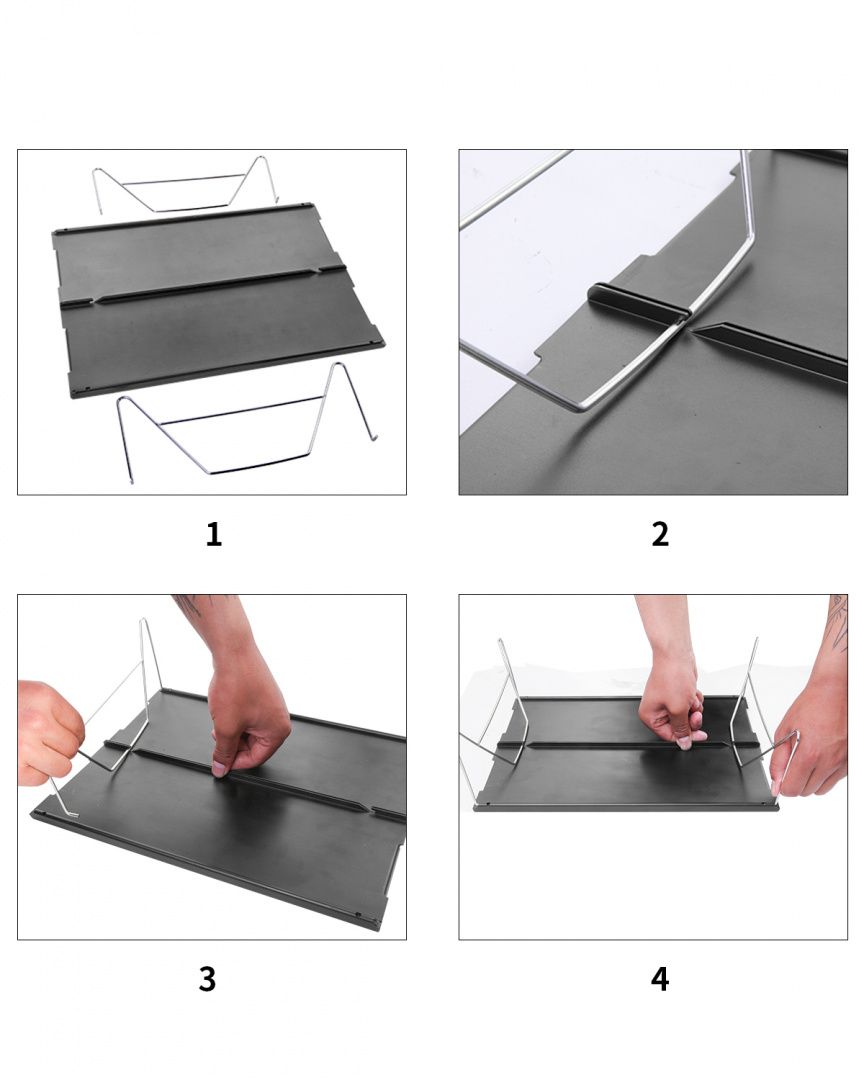 1

2

3

4